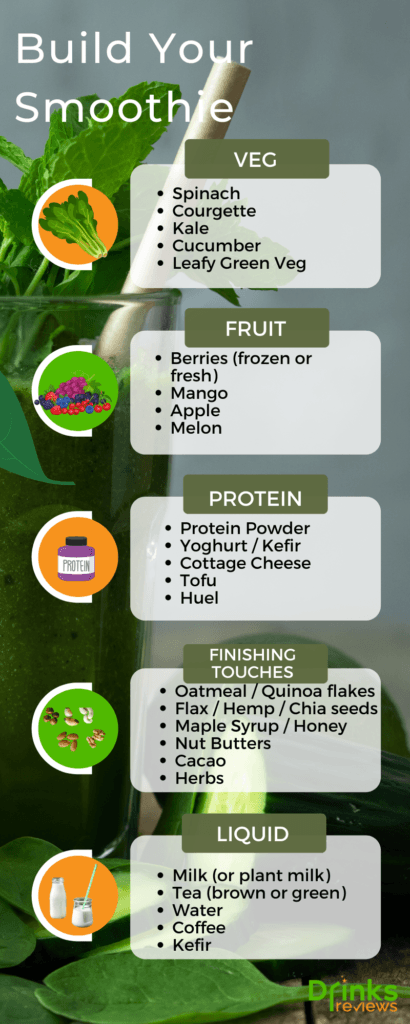 Build Your Smoothie

VEG

- Spinach
- Courgette
- Kale
- Cucumber
- Leafy Green Veg

FRUIT

- Berries (frozen or fresh)
- Mango
- Apple
- Melon

PROTEIN

PROTEIN

- Protein Powder
- Yoghurt / Kefir
- Cottage Cheese
- Tofu
- Huel

FINISHING TOUCHES

- Oatmeal / Quinoa flakes
- Flax / Hemp / Chia seeds
- Maple Syrup / Honey
- Nut Butters
- Cacao
- Herbs

LIQUID

- Milk (or plant milk)
- Tea (brown or green)
- Water
- Coffee
- Kefir

Drinks reviews